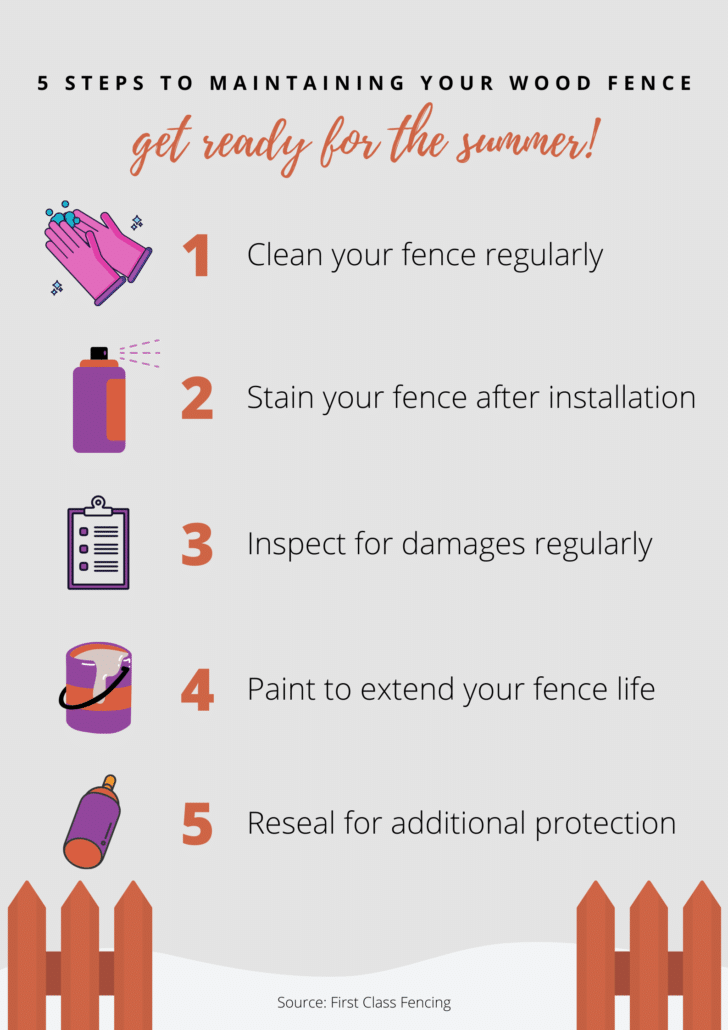 5 STEPS TO MAINTAINING YOUR WOOD FENCE

get ready for the summer!

1 Clean your fence regularly

2 Stain your fence after installation

3 Inspect for damages regularly

4 Paint to extend your fence life

5 Reseal for additional protection

Source: First Class Fencing